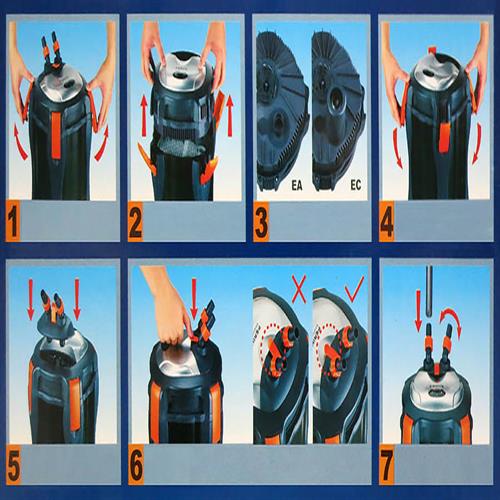 1

2

EA EC

3

4

5

6

7